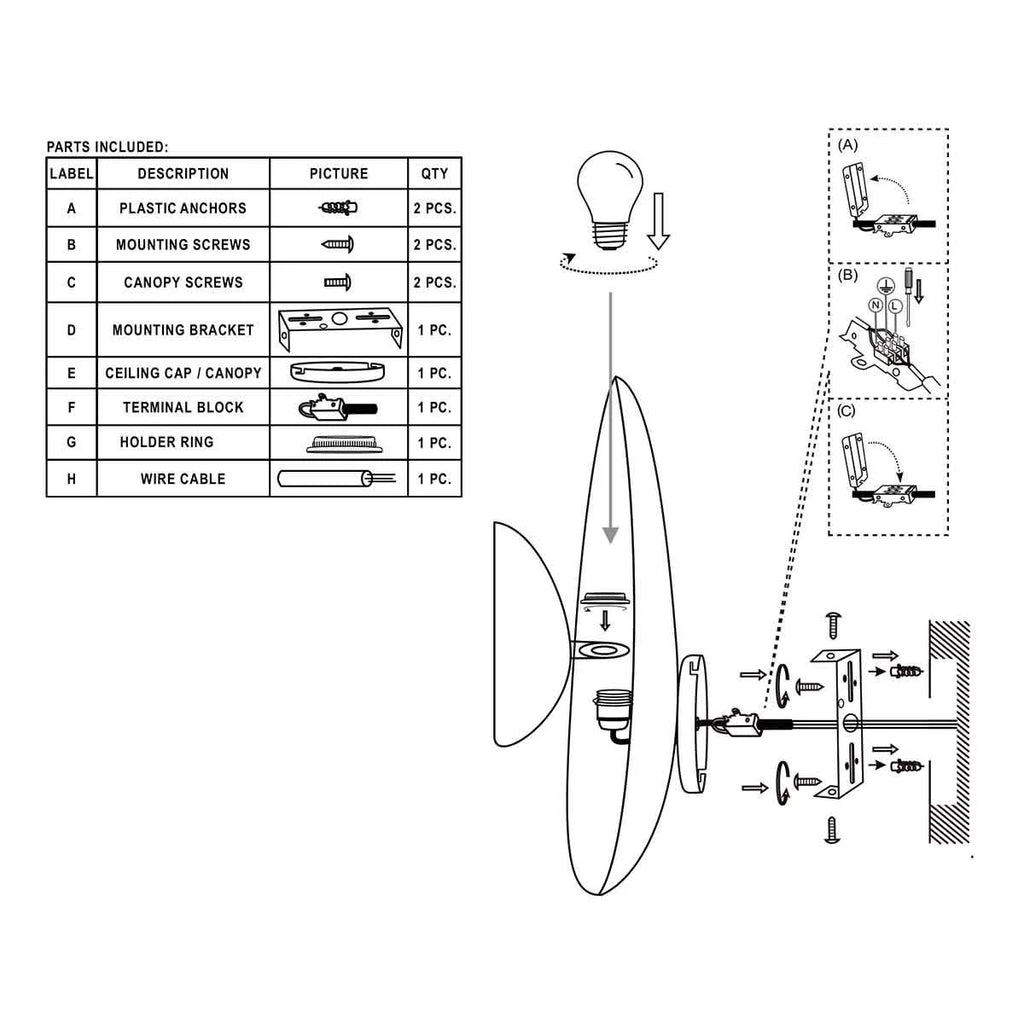 PARTS INCLUDED:

| LABEL | DESCRIPTION | PICTURE | QTY |
|---|---|---|---|
| A | PLASTIC ANCHORS | | 2 PCS. |
| B | MOUNTING SCREWS | | 2 PCS. |
| C | CANOPY SCREWS | | 2 PCS. |
| D | MOUNTING BRACKET | | 1 PC. |
| E | CEILING CAP / CANOPY | | 1 PC. |
| F | TERMINAL BLOCK | | 1 PC. |
| G | HOLDER RING | | 1 PC. |
| H | WIRE CABLE | | 1 PC. |

(A)

(B)

N

L

(C)