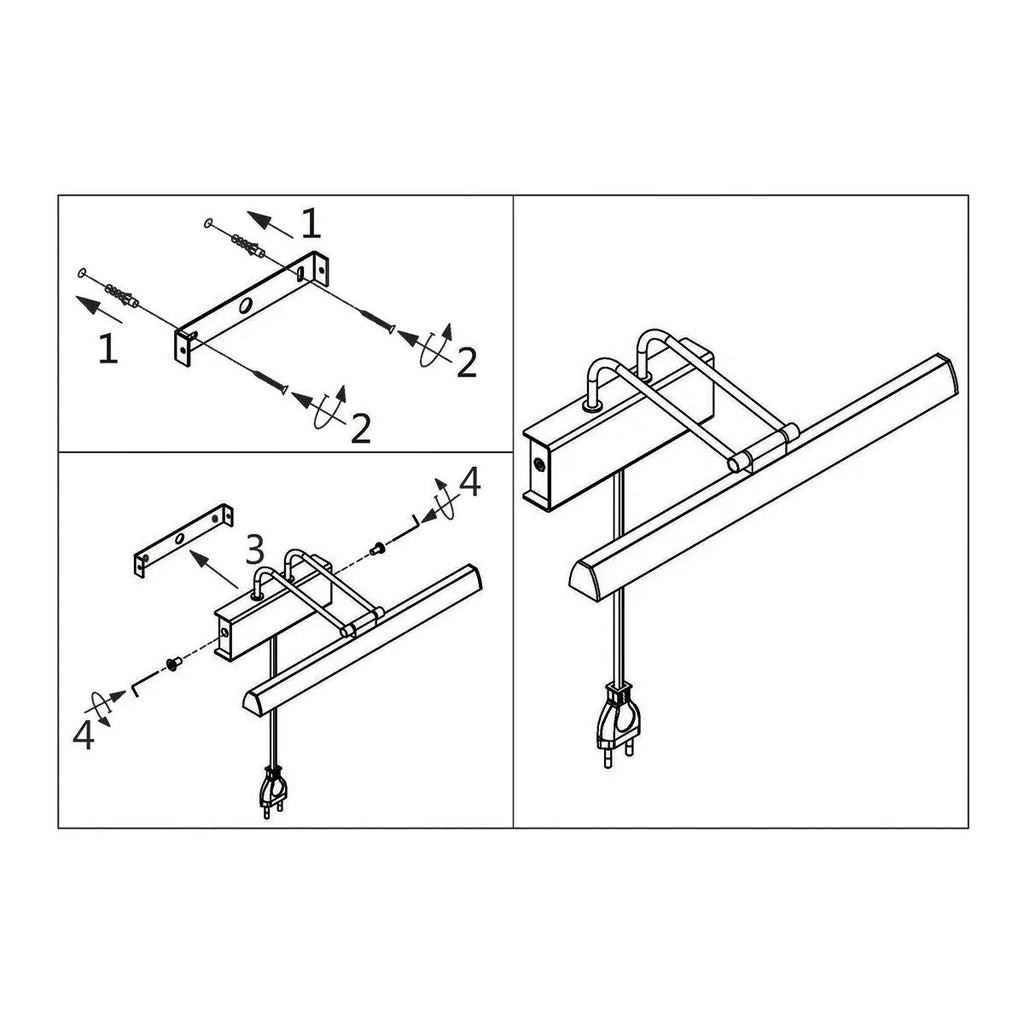 1
1
2
2
4
3
4